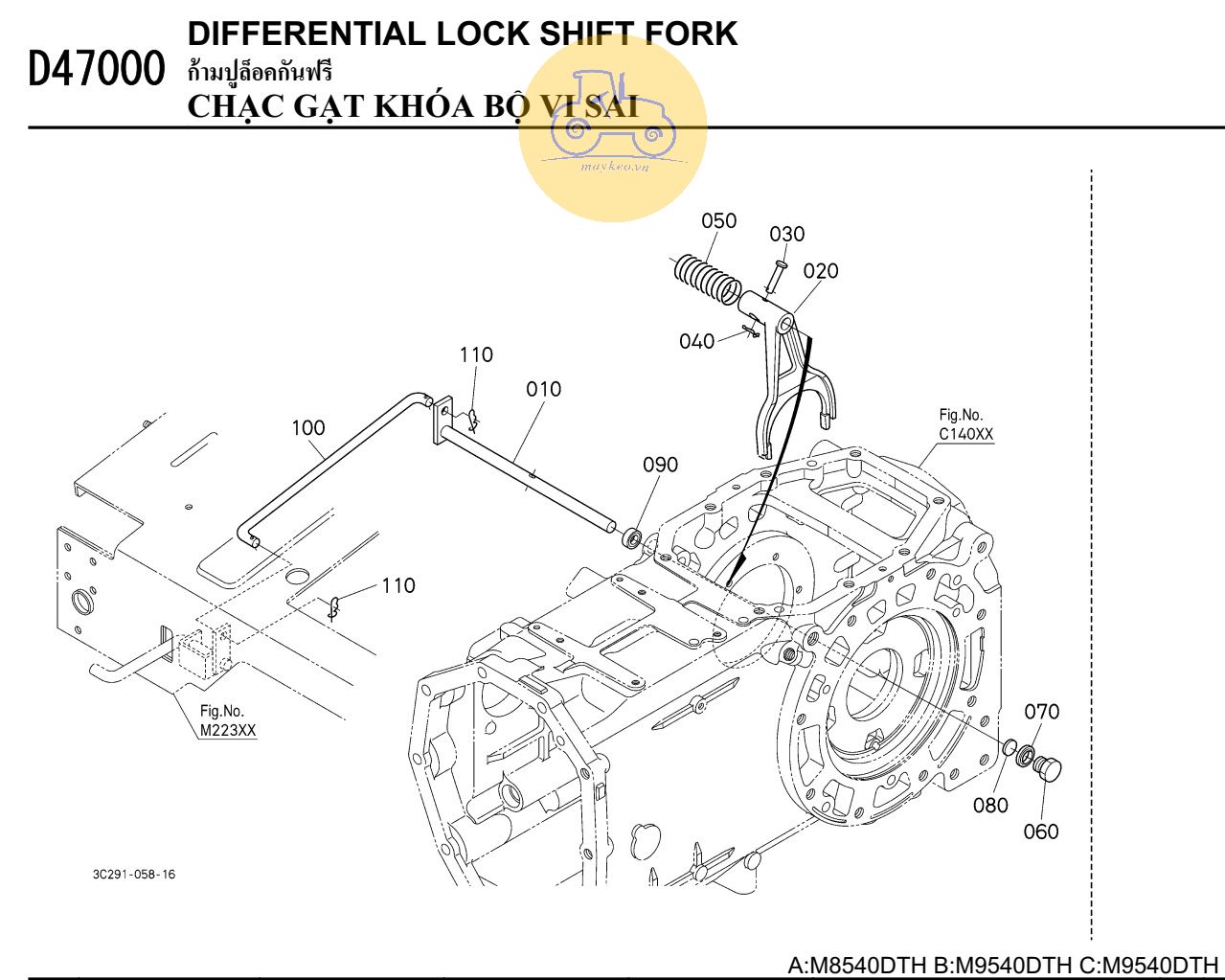 D47000 DIFFERENTIAL LOCK SHIFT FORK
ก้ามปูล็อคกันฟรี
CHẠC GẠT KHÓA BỘ VI SAI

maykeo.vn

050
030
020
040
110
010
100
090
Fig.No.
C140XX
110
Fig.No.
M223XX
070
080
060
3C291-058-16

A:M8540DTH B:M9540DTH C:M9540DTH